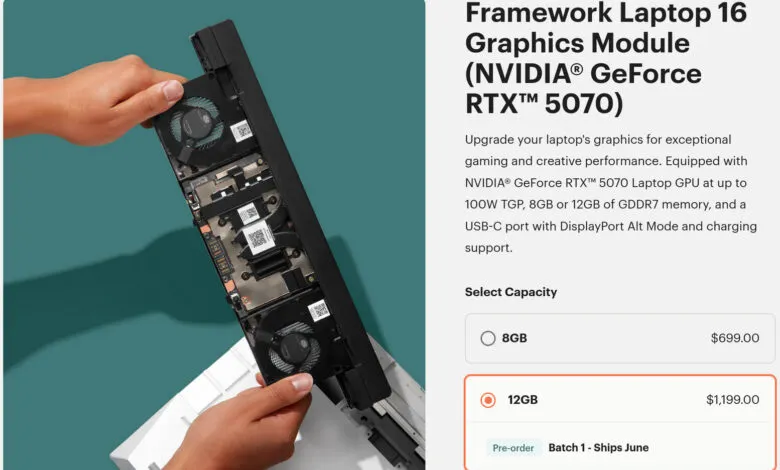 Framework Laptop 16 Graphics Module (NVIDIA® GeForce RTX™ 5070)

Upgrade your laptop's graphics for exceptional gaming and creative performance. Equipped with NVIDIA® GeForce RTX™ 5070 Laptop GPU at up to 100W TGP, 8GB or 12GB of GDDR7 memory, and a USB-C port with DisplayPort Alt Mode and charging support.

Select Capacity

8GB $699.00

12GB $1,199.00

Pre-order Batch 1 - Ships June